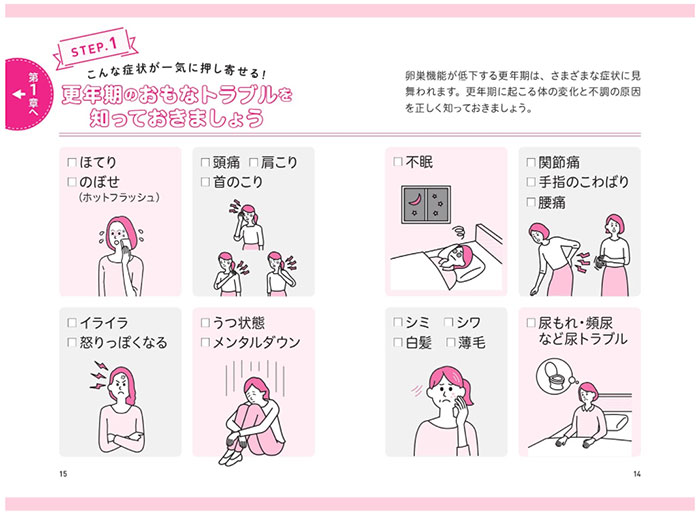 第1章へ

STEP.1

こんな症状が一気に押し寄せる!

更年期のおもなトラブルを知っておきましょう

卵巣機能が低下する更年期は、さまざまな症状に見舞われます。更年期に起こる体の変化と不調の原因を正しく知っておきましょう。

□ほてり
□のぼせ
(ホットフラッシュ)

□頭痛 □肩こり
□首のこり

□不眠

□関節痛
□手指のこわばり
□腰痛

□イライラ
□怒りっぽくなる

□うつ状態
□メンタルダウン

□シミ □シワ
□白髪 □薄毛

□尿もれ・頻尿など尿トラブル

15

14